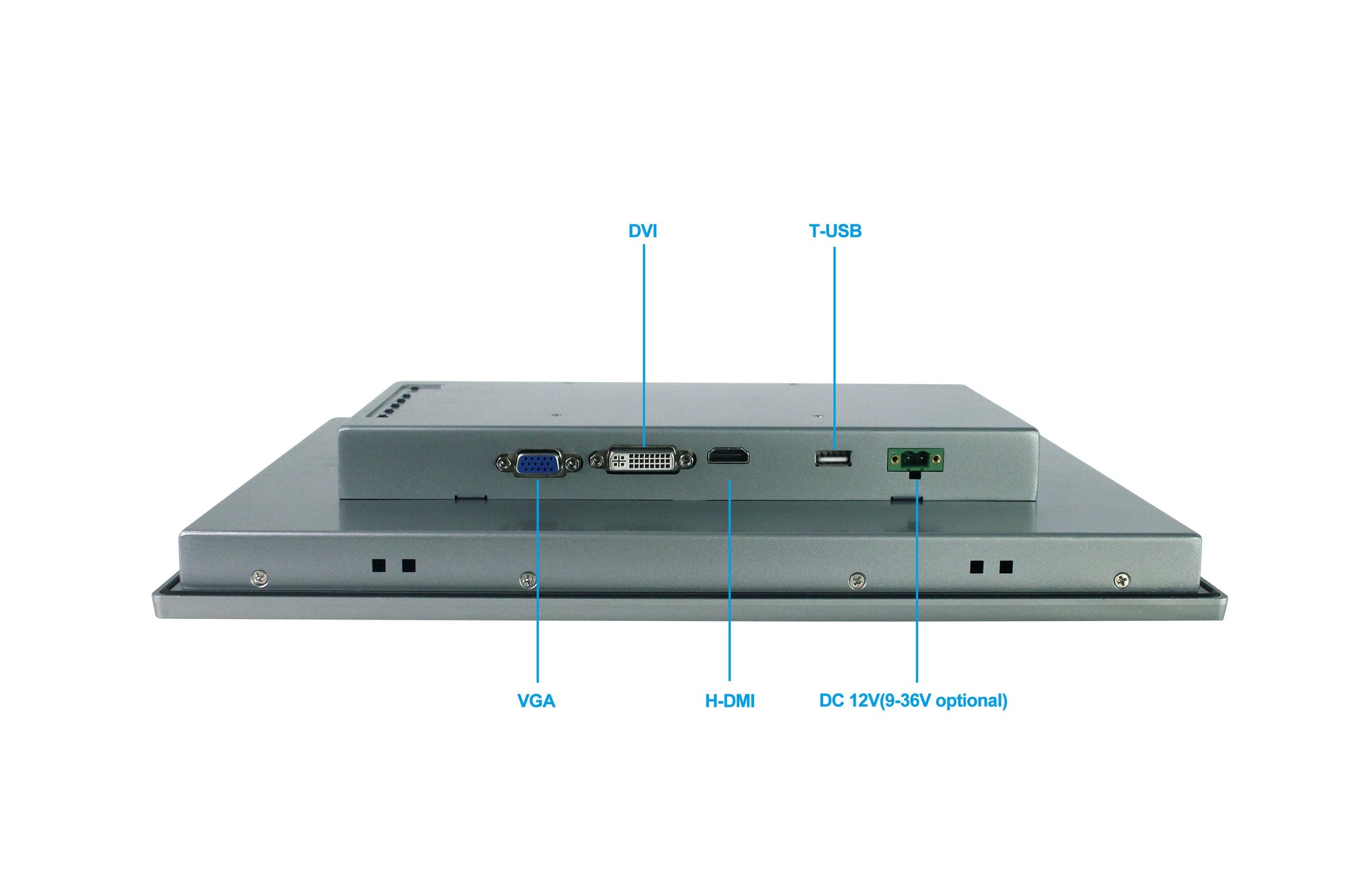 DVI

T-USB

VGA

H-DMI

DC 12V(9-36V optional)